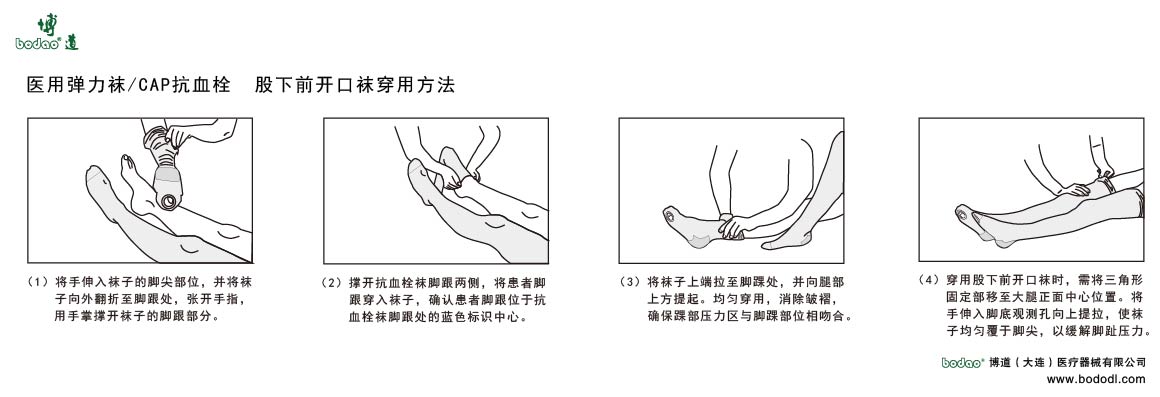 博道
bodao®

医用弹力袜/CAP抗血栓　股下前开口袜穿用方法

（1）将手伸入袜子的脚尖部位，并将袜子向外翻折至脚跟处，张开手指，用手掌撑开袜子的脚跟部分。

（2）撑开抗血栓袜脚跟两侧，将患者脚跟穿入袜子，确认患者脚跟位于抗血栓袜脚跟处的蓝色标识中心。

（3）将袜子上端拉至脚踝处，并向腿部上方提起。均匀穿用，消除皱褶，确保踝部压力区与脚踝部位相吻合。

（4）穿用股下前开口袜时，需将三角形固定部移至大腿正面中心位置。将手伸入脚底观测孔向上提拉，使袜子均匀覆于脚尖，以缓解脚趾压力。

bodao® 博道（大连）医疗器械有限公司
www.bododl.com